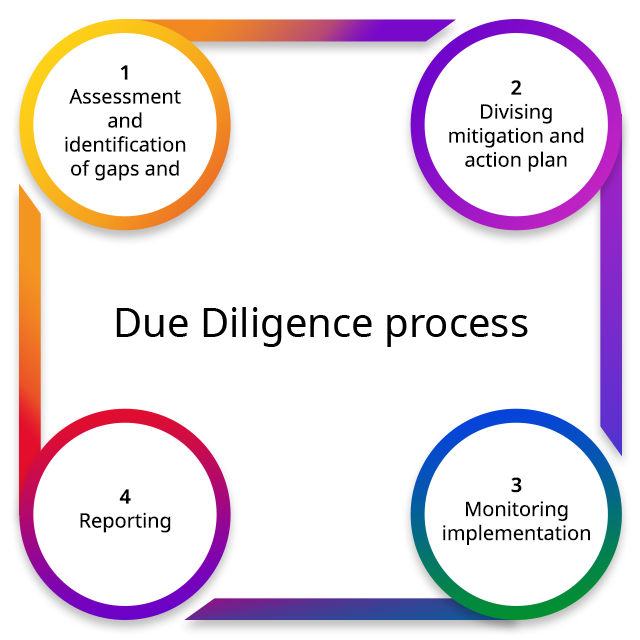 1
Assessment and identification of gaps and

2
Divising mitigation and action plan

Due Diligence process

4
Reporting

3
Monitoring implementation