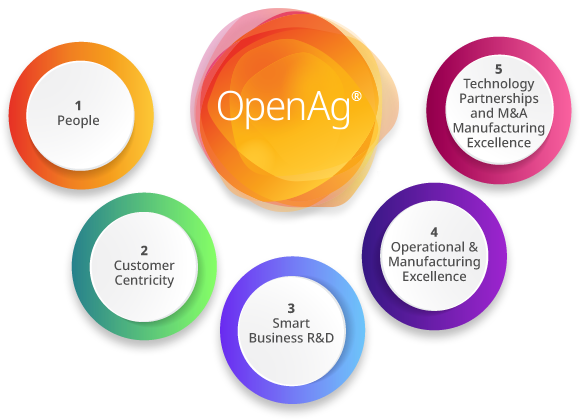 OpenAg®

1
People

2
Customer Centricity

3
Smart Business R&D

4
Operational & Manufacturing Excellence

5
Technology Partnerships and M&A Manufacturing Excellence